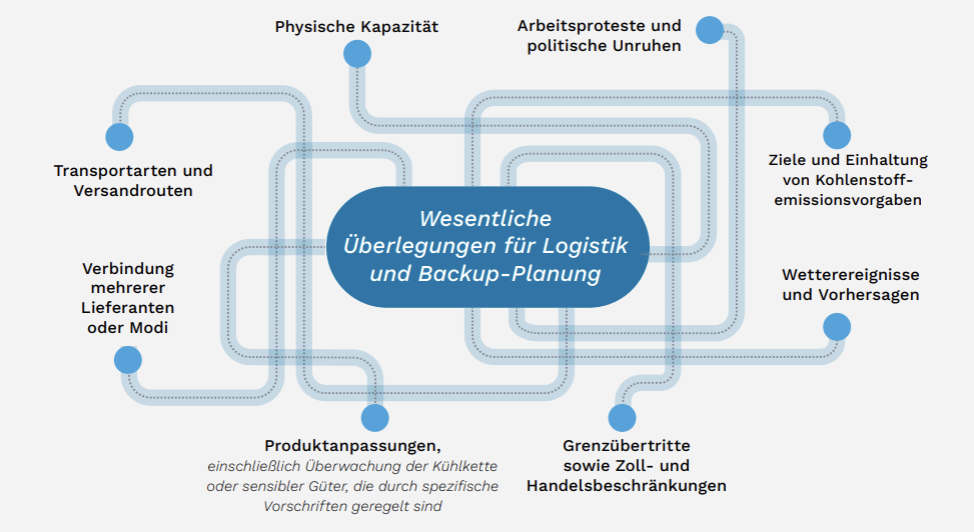 Physische Kapazität

Arbeitsproteste und politische Unruhen

Transportarten und Versandrouten

Ziele und Einhaltung von Kohlenstoffemissionsvorgaben

Wesentliche Überlegungen für Logistik und Backup-Planung

Verbindung mehrerer Lieferanten oder Modi

Wetterereignisse und Vorhersagen

Produktanpassungen, einschließlich Überwachung der Kühlkette oder sensibler Güter, die durch spezifische Vorschriften geregelt sind

Grenzübertritte sowie Zoll- und Handelsbeschränkungen