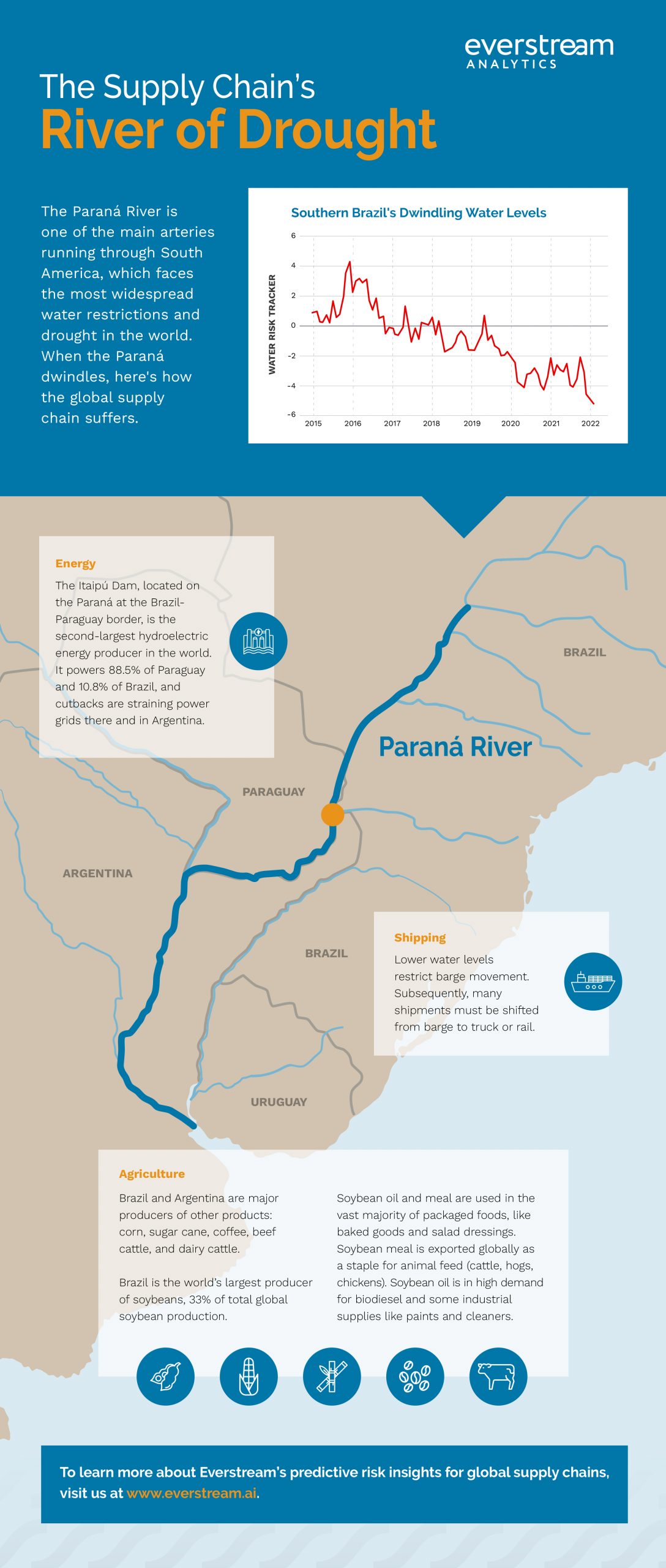 everstream
ANALYTICS

The Supply Chain's
River of Drought

The Paraná River is one of the main arteries running through South America, which faces the most widespread water restrictions and drought in the world. When the Paraná dwindles, here's how the global supply chain suffers.

Southern Brazil's Dwindling Water Levels

WATER RISK TRACKER

6
4
2
0
-2
-4
-6

2015 2016 2017 2018 2019 2020 2021 2022

Energy

The Itaipú Dam, located on the Paraná at the Brazil-Paraguay border, is the second-largest hydroelectric energy producer in the world. It powers 88.5% of Paraguay and 10.8% of Brazil, and cutbacks are straining power grids there and in Argentina.

BRAZIL

Paraná River

PARAGUAY

ARGENTINA

BRAZIL

Shipping

Lower water levels restrict barge movement. Subsequently, many shipments must be shifted from barge to truck or rail.

URUGUAY

Agriculture

Brazil and Argentina are major producers of other products: corn, sugar cane, coffee, beef cattle, and dairy cattle.

Brazil is the world's largest producer of soybeans, 33% of total global soybean production.

Soybean oil and meal are used in the vast majority of packaged foods, like baked goods and salad dressings. Soybean meal is exported globally as a staple for animal feed (cattle, hogs, chickens). Soybean oil is in high demand for biodiesel and some industrial supplies like paints and cleaners.

To learn more about Everstream's predictive risk insights for global supply chains, visit us at www.everstream.ai.