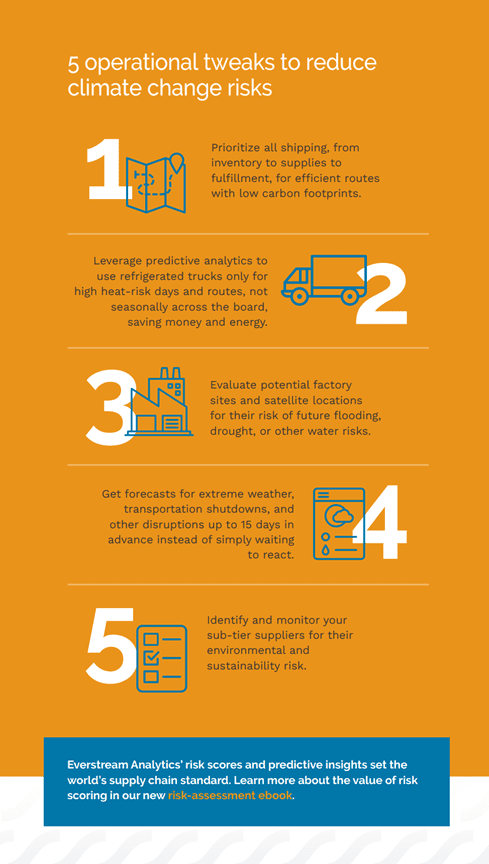 5 operational tweaks to reduce climate change risks

1

Prioritize all shipping, from inventory to supplies to fulfillment, for efficient routes with low carbon footprints.

Leverage predictive analytics to use refrigerated trucks only for high heat-risk days and routes, not seasonally across the board, saving money and energy.

2

3

Evaluate potential factory sites and satellite locations for their risk of future flooding, drought, or other water risks.

Get forecasts for extreme weather, transportation shutdowns, and other disruptions up to 15 days in advance instead of simply waiting to react.

4

5

Identify and monitor your sub-tier suppliers for their environmental and sustainability risk.

Everstream Analytics' risk scores and predictive insights set the world's supply chain standard. Learn more about the value of risk scoring in our new risk-assessment ebook.